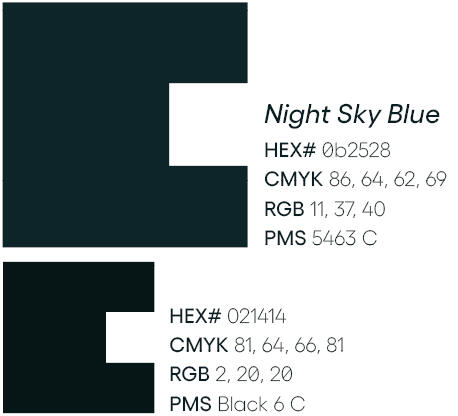 Night Sky Blue

HEX# 0b2528
CMYK 86, 64, 62, 69
RGB 11, 37, 40
PMS 5463 C

HEX# 021414
CMYK 81, 64, 66, 81
RGB 2, 20, 20
PMS Black 6 C